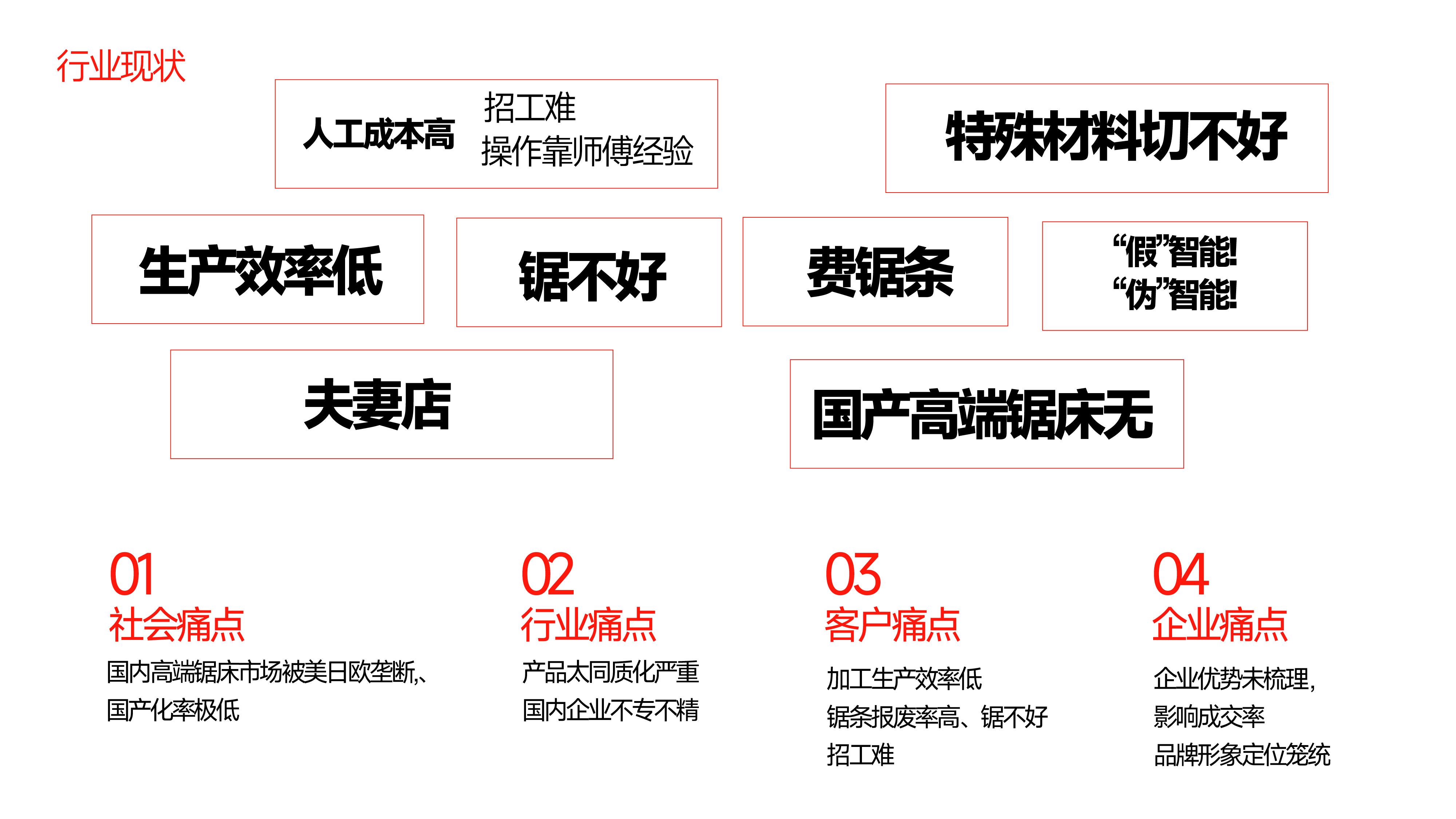 行业现状

人工成本高

招工难
操作靠师傅经验

特殊材料切不好

生产效率低

锯不好

费锯条

“假”智能!
“伪”智能!

夫妻店

国产高端锯床无

01
社会痛点
国内高端锯床市场被美日欧垄断,、
国产化率极低

02
行业痛点
产品太同质化严重
国内企业不专不精

03
客户痛点
加工生产效率低
锯条报废率高、锯不好
招工难

04
企业痛点
企业优势未梳理,
影响成交率
品牌形象定位笼统